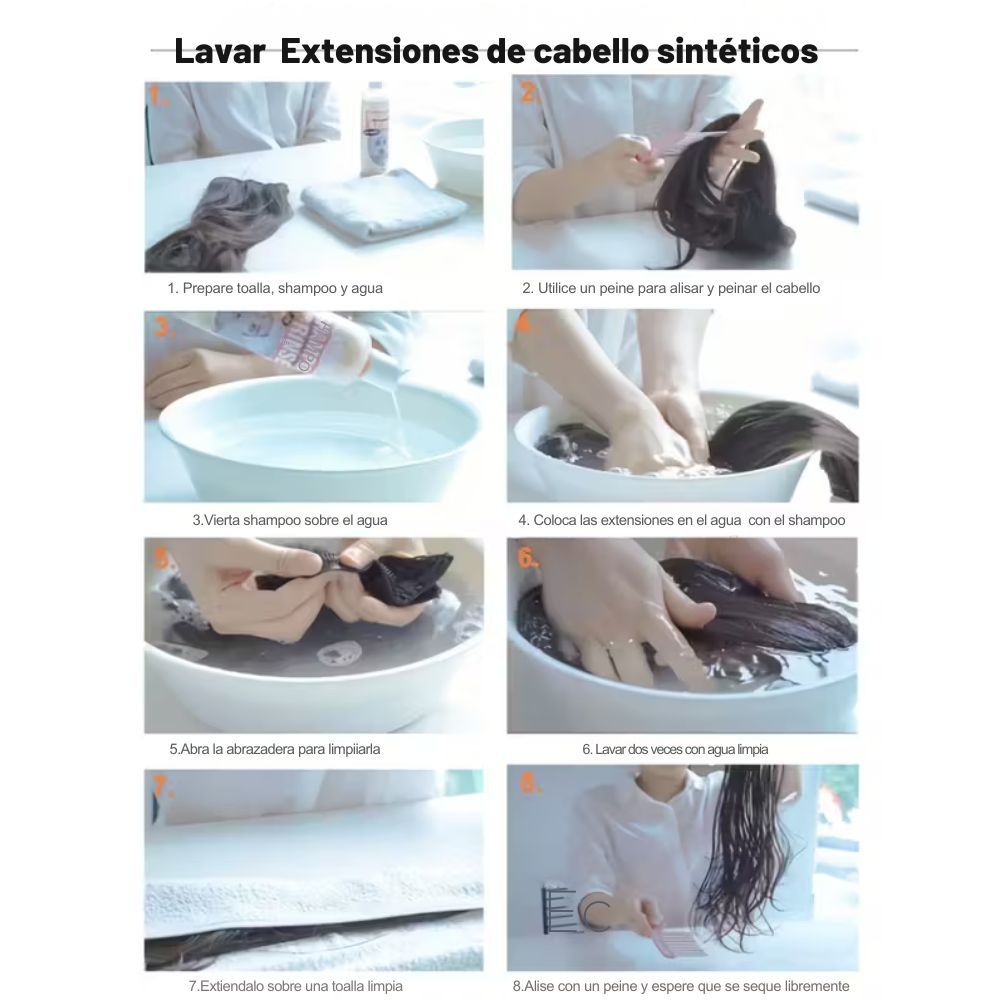 Lavar Extensiones de cabello sintéticos

1.

1. Prepare toalla, shampoo y agua

2.

2. Utilice un peine para alisar y peinar el cabello

3.

3.Vierta shampoo sobre el agua

4.

4. Coloca las extensiones en el agua con el shampoo

5.

5.Abra la abrazadera para limpiiarla

6.

6. Lavar dos veces con agua limpia

7.

7.Extiendalo sobre una toalla limpia

8.

8.Alise con un peine y espere que se seque libremente