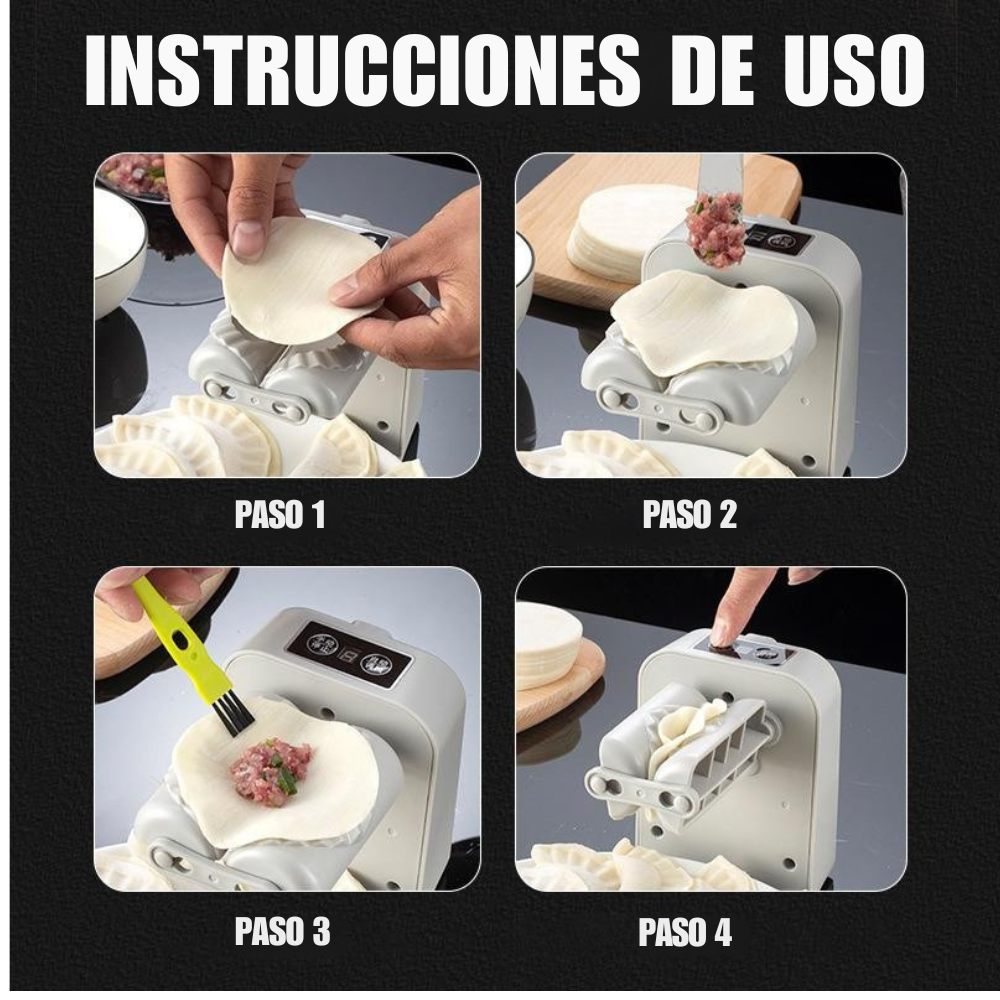 INSTRUCCIONES DE USO

PASO 1

PASO 2

PASO 3

PASO 4